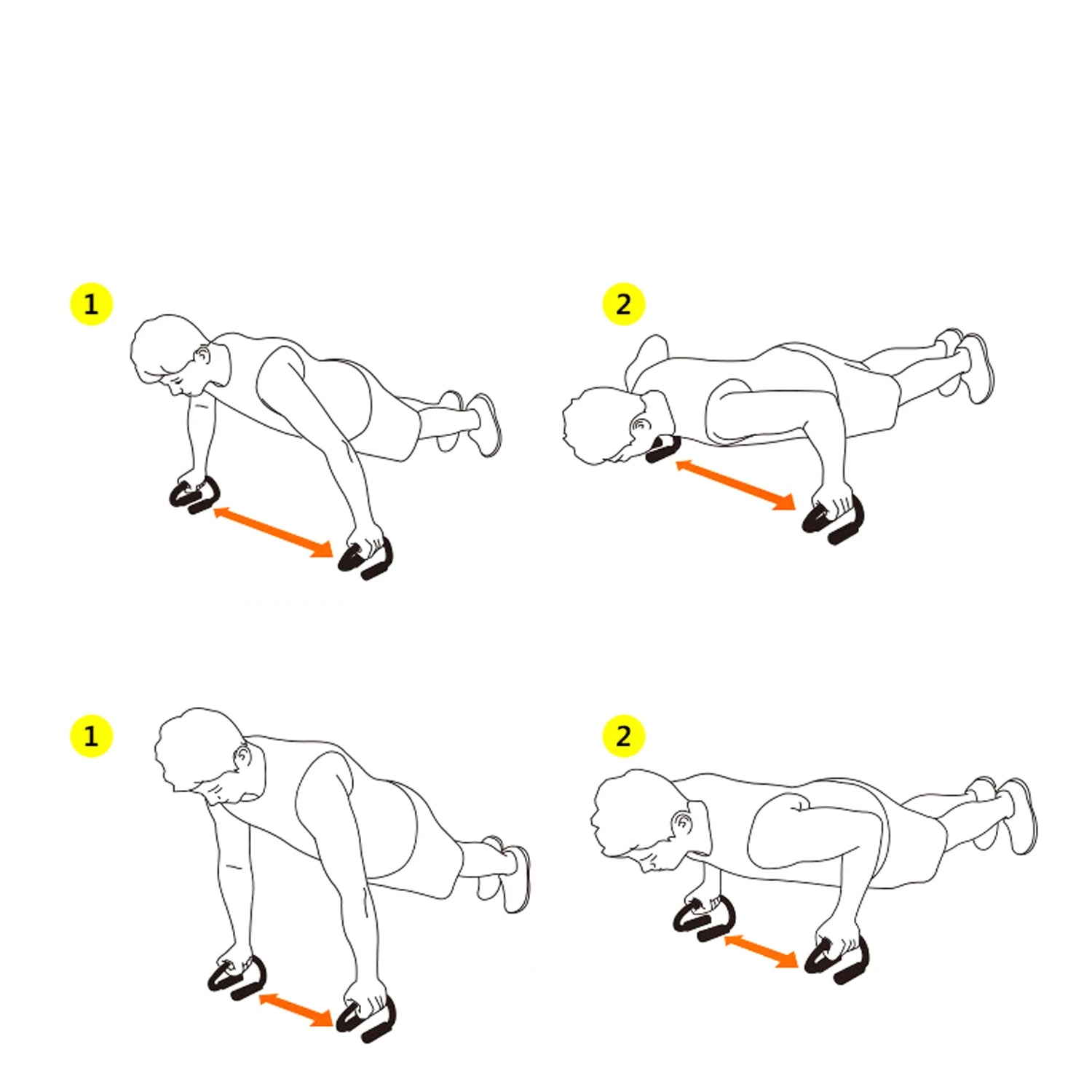 1

2

1

2