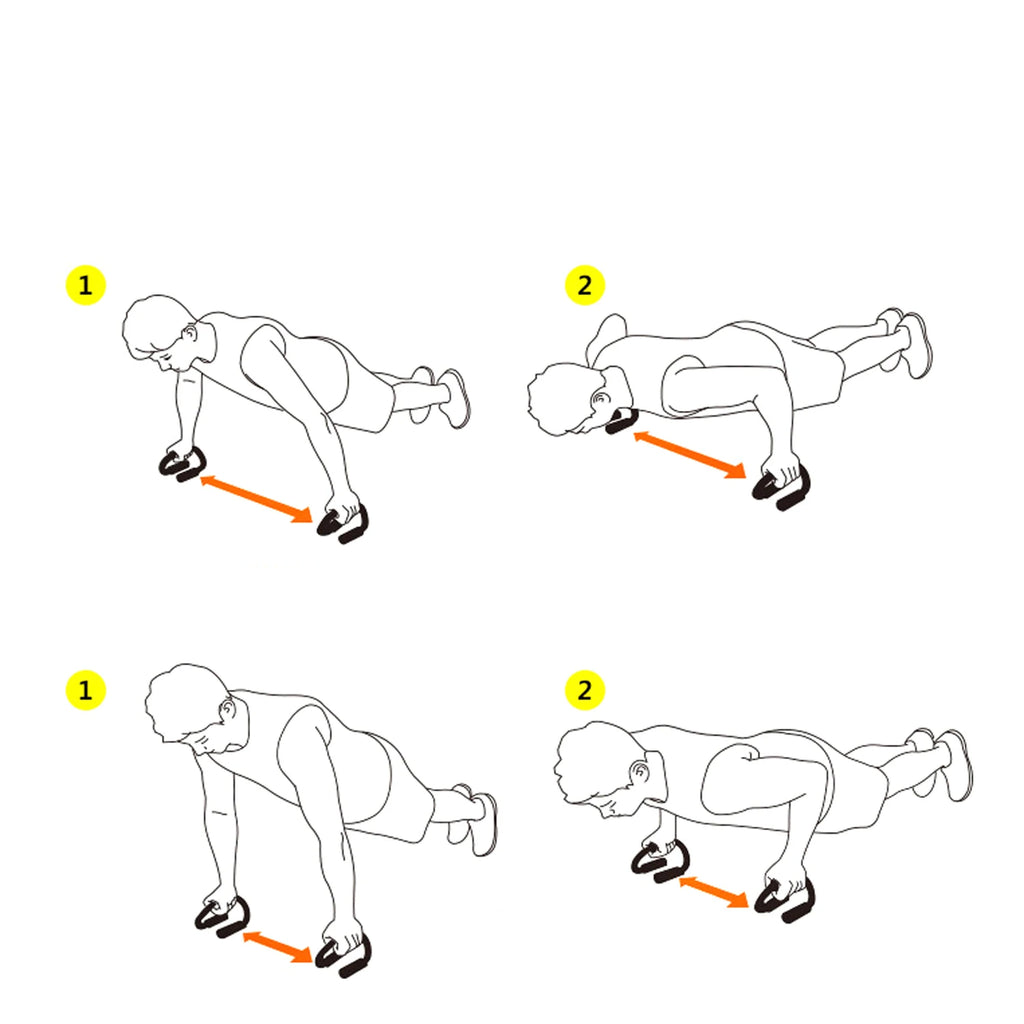 1

2

1

2